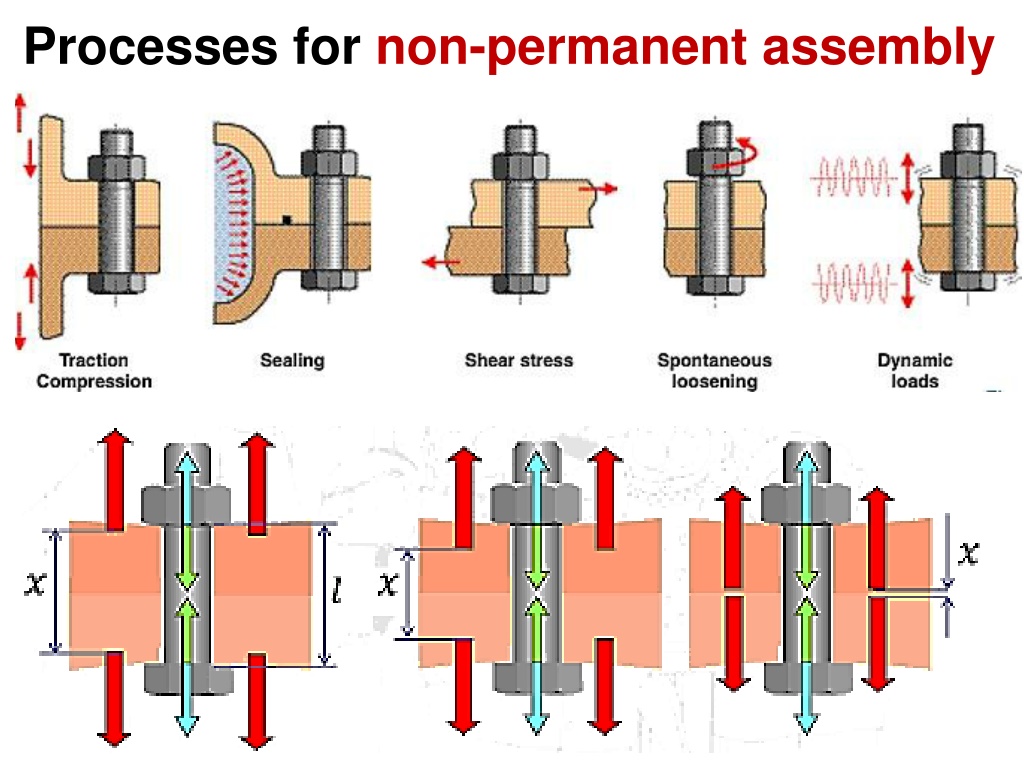 Processes for non-permanent assembly

Traction Compression

Sealing

Shear stress

Spontaneous loosening

Dynamic loads

$x$

$l$

$x$

$x$