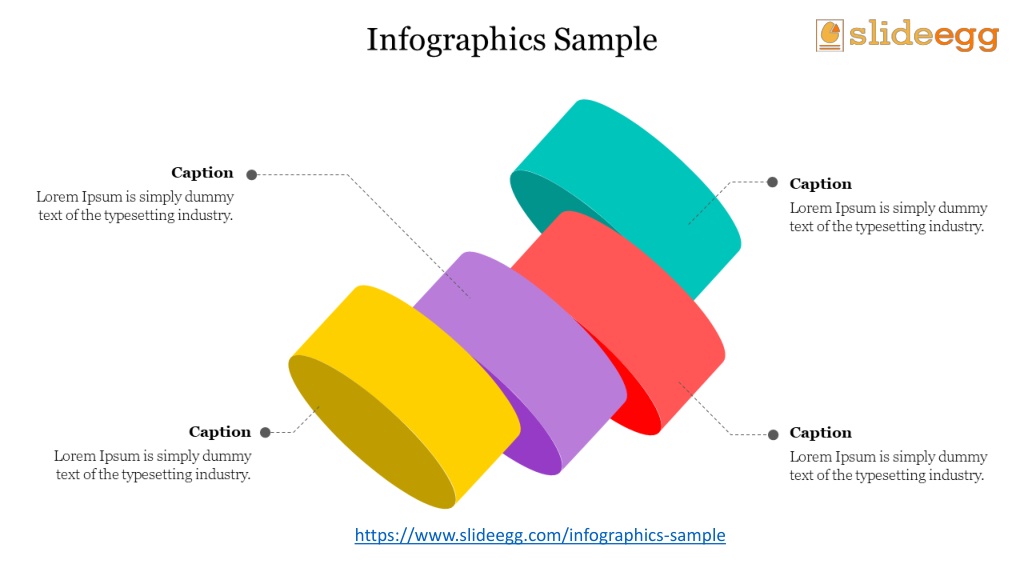 Infographics Sample

slideegg

Caption
Lorem Ipsum is simply dummy text of the typesetting industry.

Caption
Lorem Ipsum is simply dummy text of the typesetting industry.

Caption
Lorem Ipsum is simply dummy text of the typesetting industry.

Caption
Lorem Ipsum is simply dummy text of the typesetting industry.

https://www.slideegg.com/infographics-sample