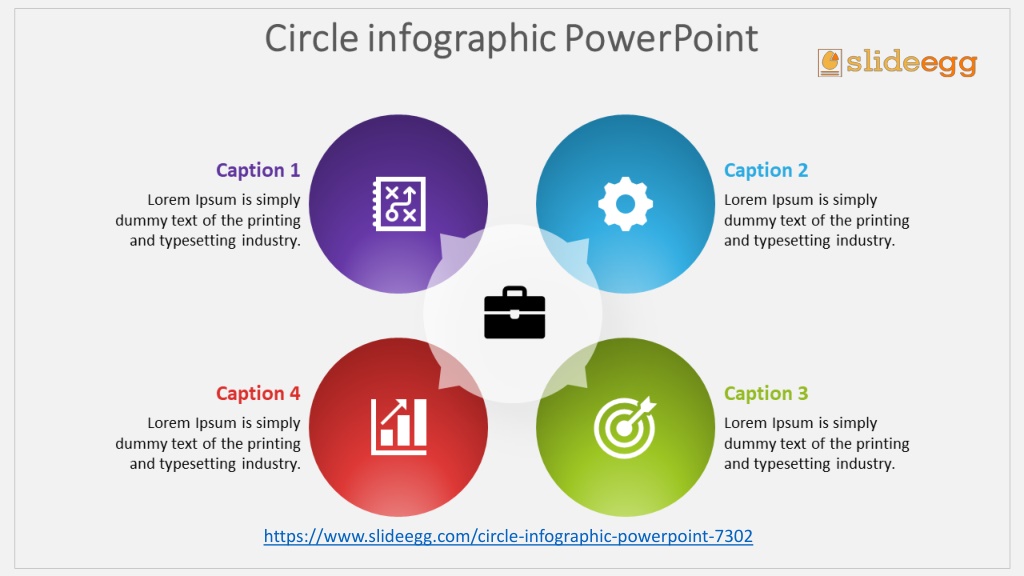 Circle infographic PowerPoint

slideegg

Caption 1

Lorem Ipsum is simply dummy text of the printing and typesetting industry.

Caption 2

Lorem Ipsum is simply dummy text of the printing and typesetting industry.

Caption 4

Lorem Ipsum is simply dummy text of the printing and typesetting industry.

Caption 3

Lorem Ipsum is simply dummy text of the printing and typesetting industry.

https://www.slideegg.com/circle-infographic-powerpoint-7302