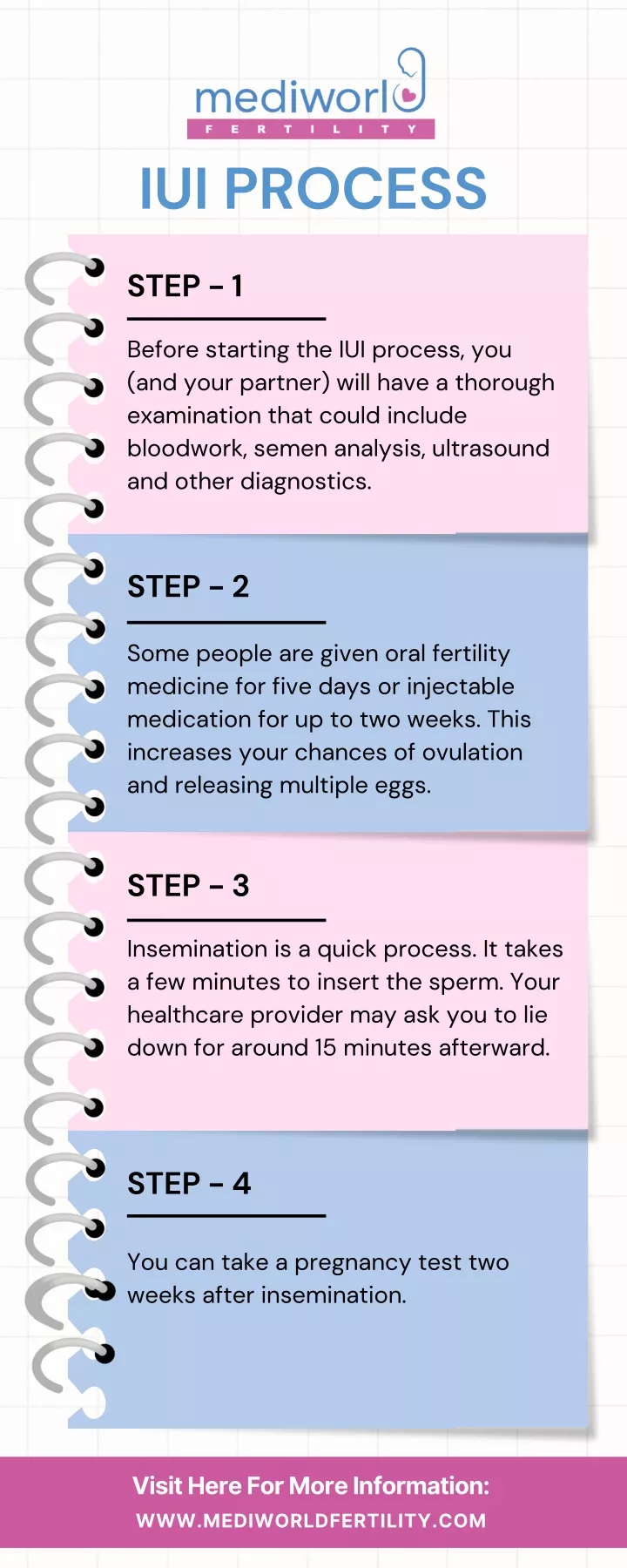 mediworld
FERTILITY

IUI PROCESS

STEP - 1

Before starting the IUI process, you (and your partner) will have a thorough examination that could include bloodwork, semen analysis, ultrasound and other diagnostics.

STEP - 2

Some people are given oral fertility medicine for five days or injectable medication for up to two weeks. This increases your chances of ovulation and releasing multiple eggs.

STEP - 3

Insemination is a quick process. It takes a few minutes to insert the sperm. Your healthcare provider may ask you to lie down for around 15 minutes afterward.

STEP - 4

You can take a pregnancy test two weeks after insemination.

Visit Here For More Information:
WWW.MEDIWORLDFERTILITY.COM