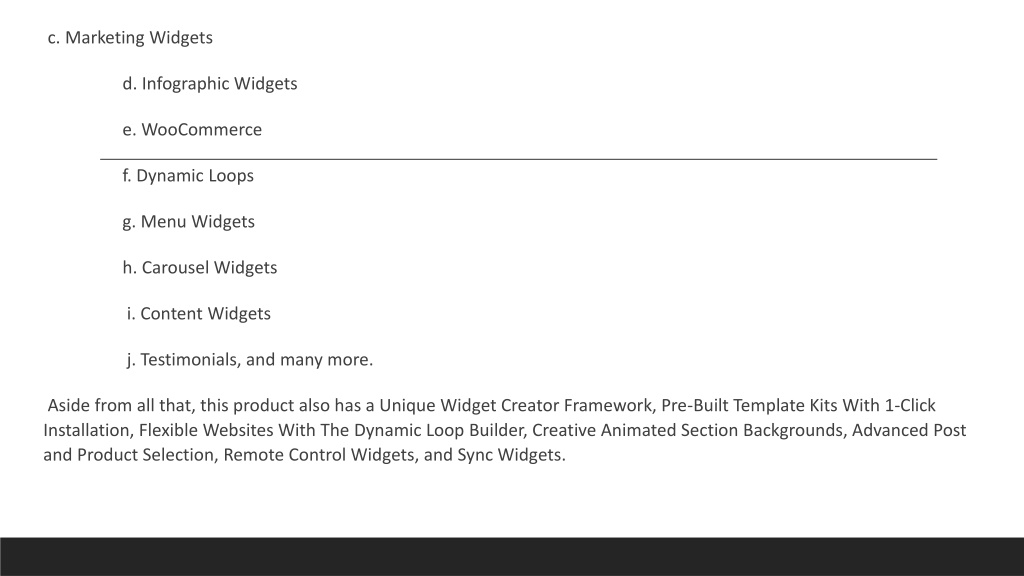 c. Marketing Widgets

d. Infographic Widgets

e. WooCommerce

f. Dynamic Loops

g. Menu Widgets

h. Carousel Widgets

i. Content Widgets

j. Testimonials, and many more.

Aside from all that, this product also has a Unique Widget Creator Framework, Pre-Built Template Kits With 1-Click Installation, Flexible Websites With The Dynamic Loop Builder, Creative Animated Section Backgrounds, Advanced Post and Product Selection, Remote Control Widgets, and Sync Widgets.