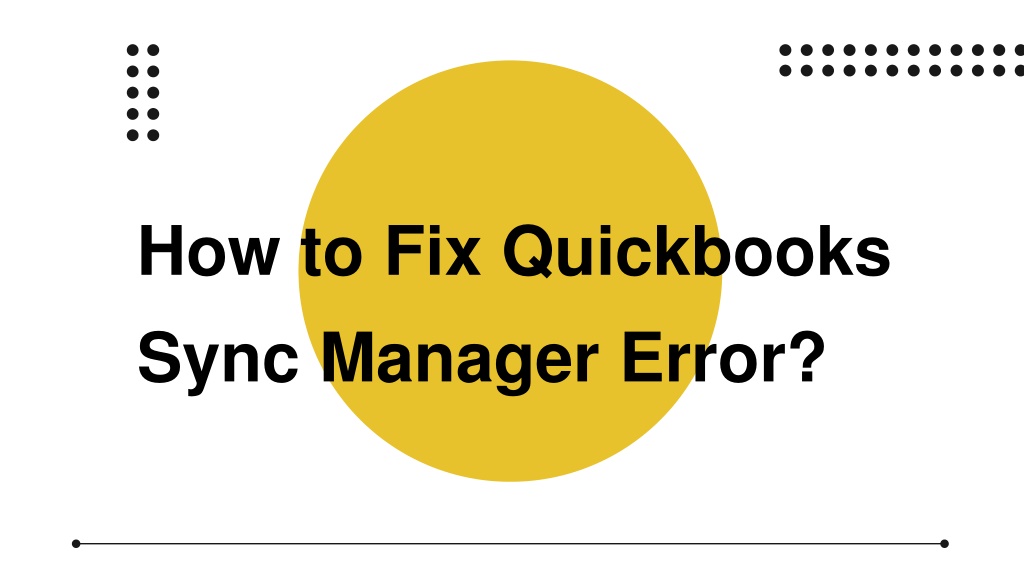 How to Fix Quickbooks Sync Manager Error?