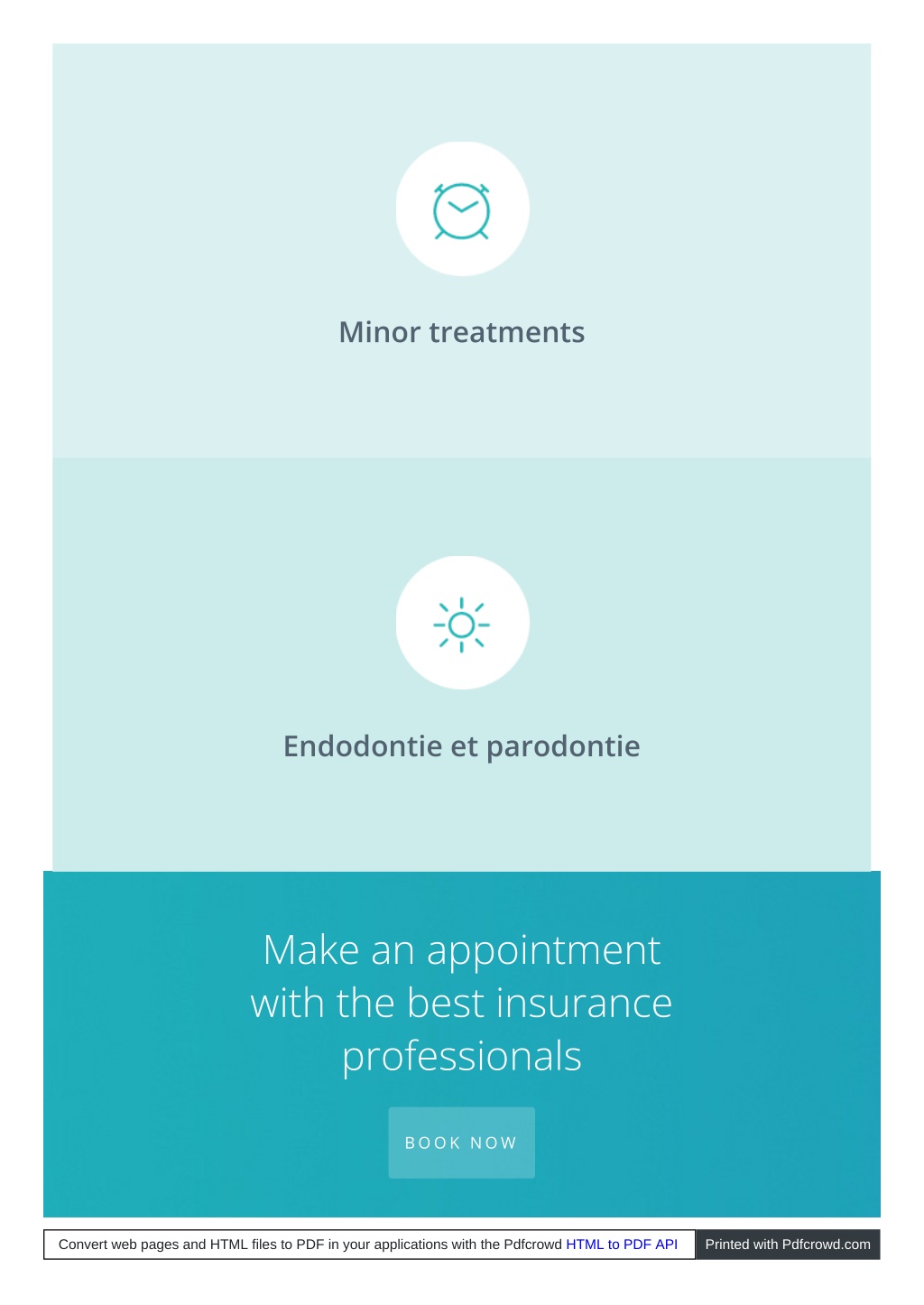 Minor treatments

Endodontie et parodontie

Make an appointment with the best insurance professionals

BOOK NOW

Convert web pages and HTML files to PDF in your applications with the Pdfcrowd HTML to PDF API

Printed with Pdfcrowd.com