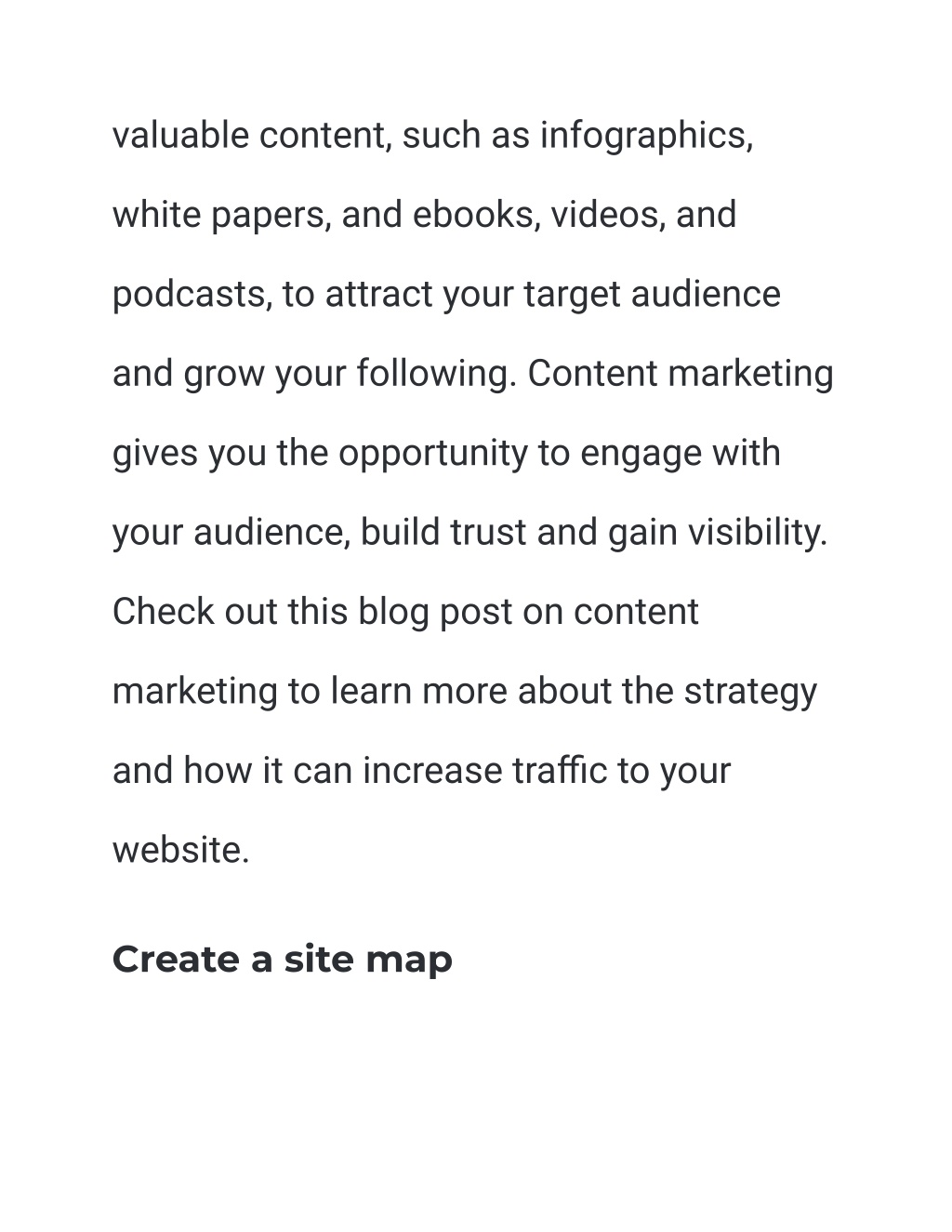 valuable content, such as infographics, white papers, and ebooks, videos, and podcasts, to attract your target audience and grow your following. Content marketing gives you the opportunity to engage with your audience, build trust and gain visibility. Check out this blog post on content marketing to learn more about the strategy and how it can increase traffic to your website.

Create a site map