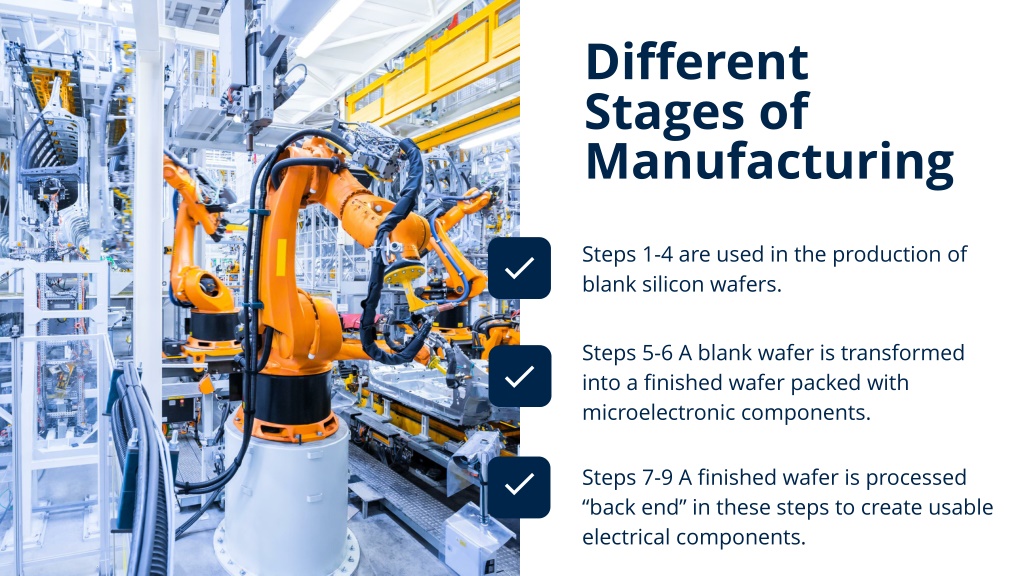 Different Stages of Manufacturing

Steps 1-4 are used in the production of blank silicon wafers.

Steps 5-6 A blank wafer is transformed into a finished wafer packed with microelectronic components.

Steps 7-9 A finished wafer is processed “back end” in these steps to create usable electrical components.