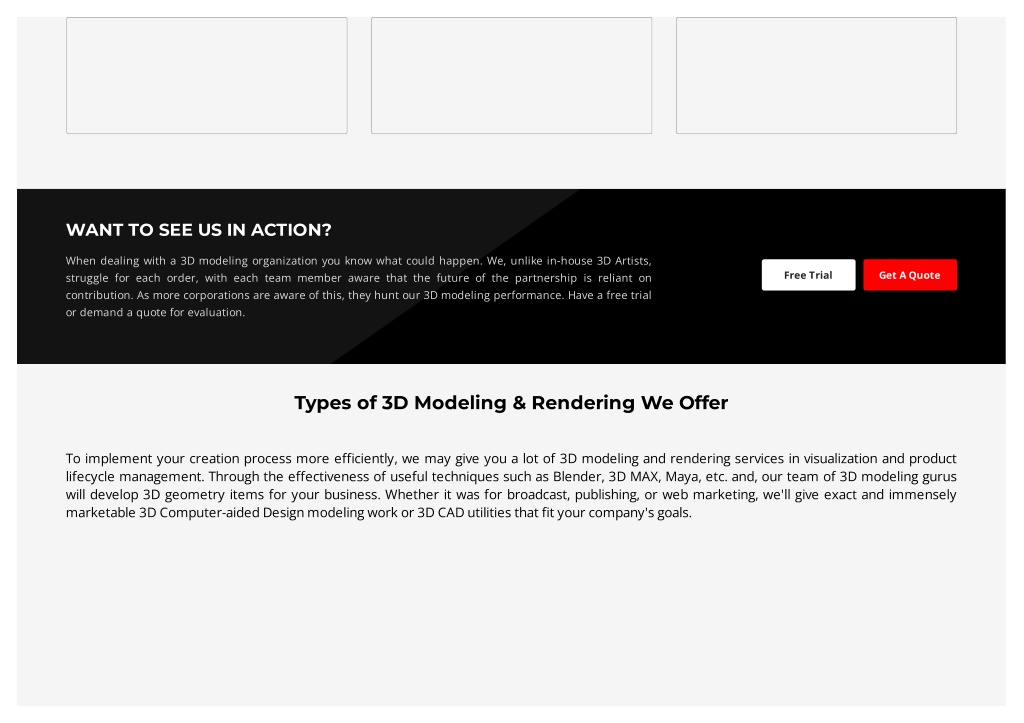 WANT TO SEE US IN ACTION?

When dealing with a 3D modeling organization you know what could happen. We, unlike in-house 3D Artists, struggle for each order, with each team member aware that the future of the partnership is reliant on contribution. As more corporations are aware of this, they hunt our 3D modeling performance. Have a free trial or demand a quote for evaluation.

Free Trial

Get A Quote

Types of 3D Modeling & Rendering We Offer

To implement your creation process more efficiently, we may give you a lot of 3D modeling and rendering services in visualization and product lifecycle management. Through the effectiveness of useful techniques such as Blender, 3D MAX, Maya, etc. and, our team of 3D modeling gurus will develop 3D geometry items for your business. Whether it was for broadcast, publishing, or web marketing, we'll give exact and immensely marketable 3D Computer-aided Design modeling work or 3D CAD utilities that fit your company's goals.