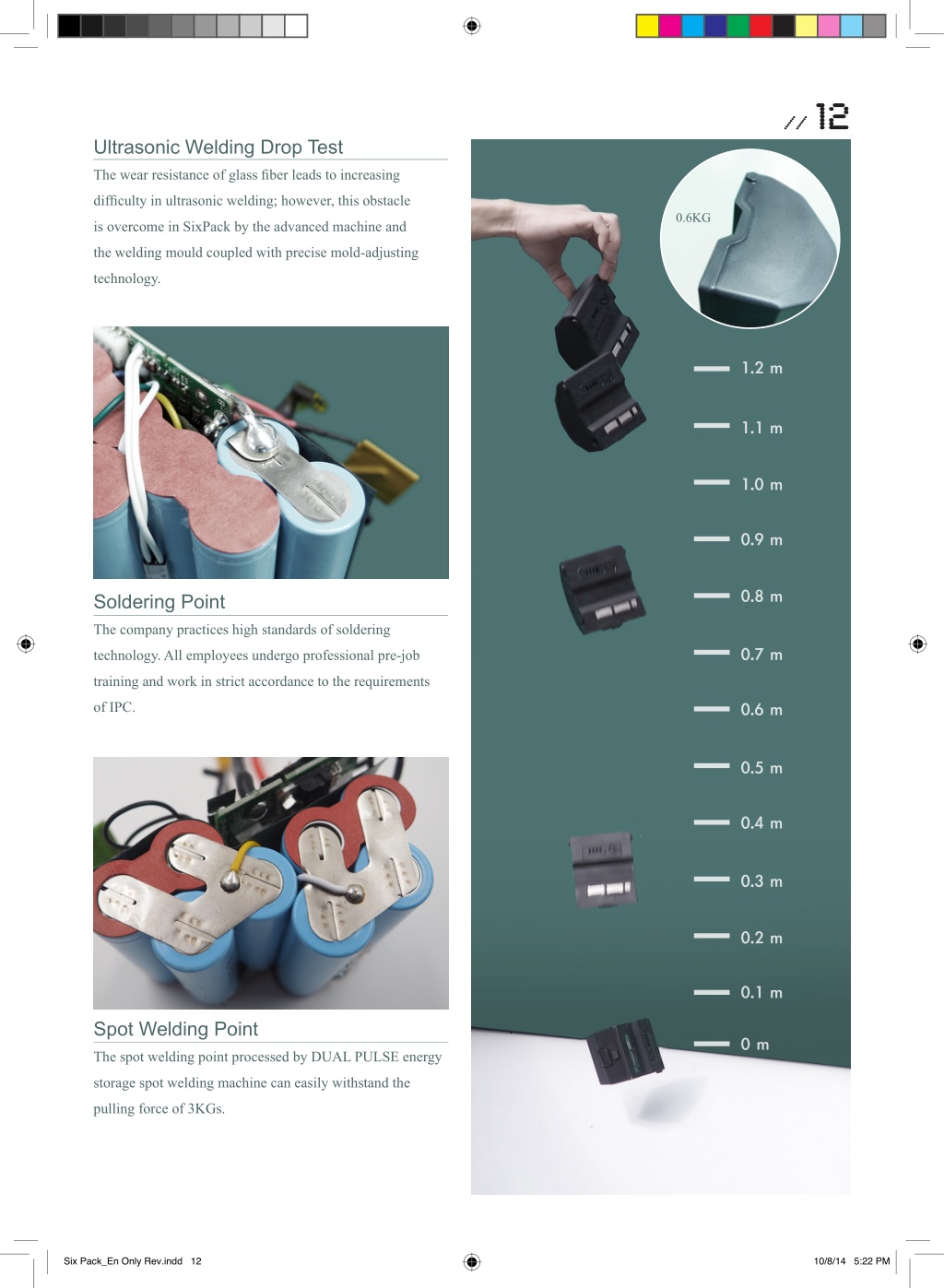 // 12

Ultrasonic Welding Drop Test

The wear resistance of glass fiber leads to increasing difficulty in ultrasonic welding; however, this obstacle is overcome in SixPack by the advanced machine and the welding mould coupled with precise mold-adjusting technology.

Soldering Point

The company practices high standards of soldering technology. All employees undergo professional pre-job training and work in strict accordance to the requirements of IPC.

Spot Welding Point

The spot welding point processed by DUAL PULSE energy storage spot welding machine can easily withstand the pulling force of 3KGs.

0.6KG

1.2 m
1.1 m
1.0 m
0.9 m
0.8 m
0.7 m
0.6 m
0.5 m
0.4 m
0.3 m
0.2 m
0.1 m
0 m

Six Pack_En Only Rev.indd 12

10/8/14 5:22 PM