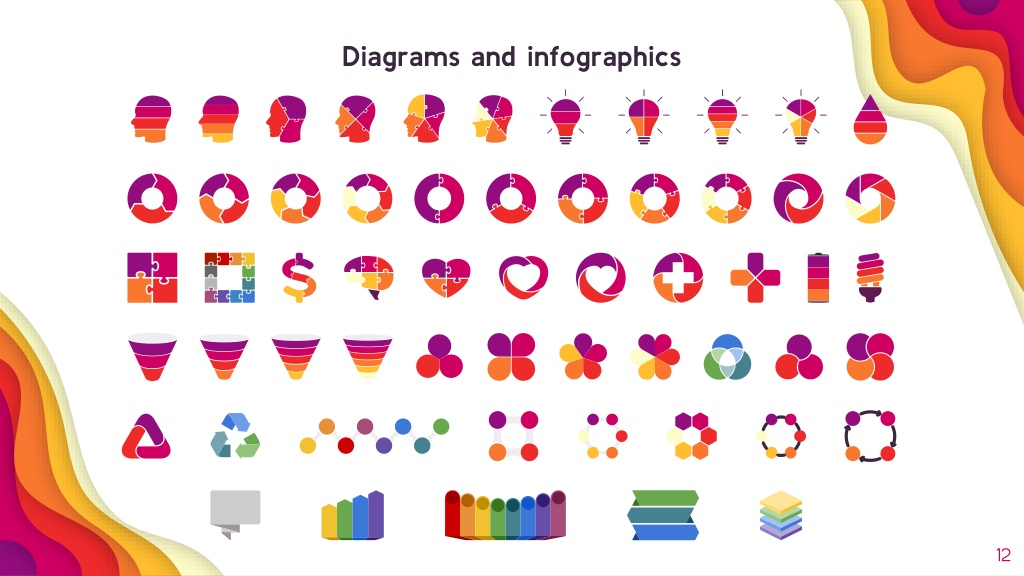 Diagrams and infographics

12