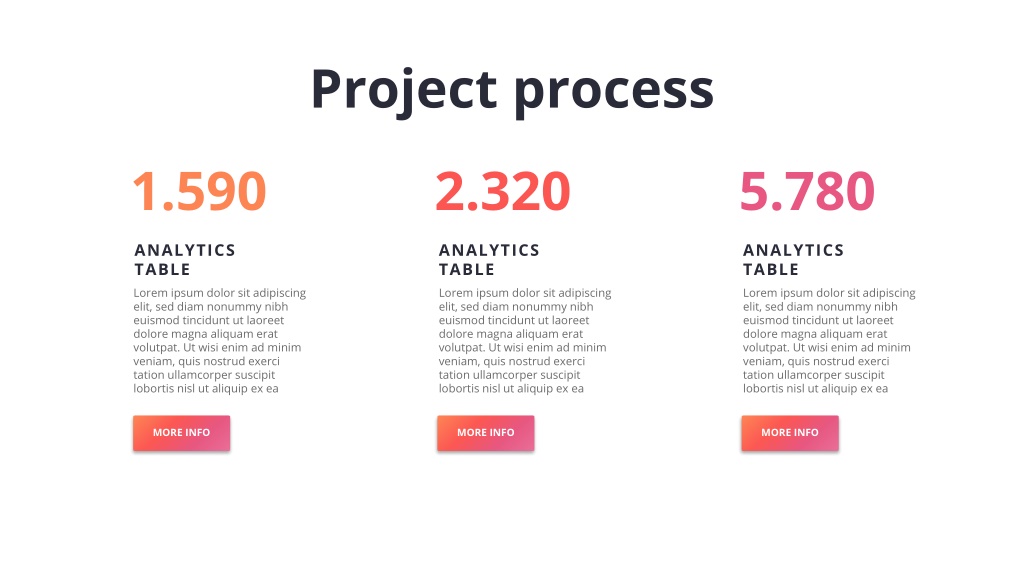 Project process

1.590

ANALYTICS
TABLE

Lorem ipsum dolor sit adipiscing elit, sed diam nonummy nibh euismod tincidunt ut laoreet dolore magna aliquam erat volutpat. Ut wisi enim ad minim veniam, quis nostrud exerci tation ullamcorper suscipit lobortis nisl ut aliquip ex ea

MORE INFO

2.320

ANALYTICS
TABLE

Lorem ipsum dolor sit adipiscing elit, sed diam nonummy nibh euismod tincidunt ut laoreet dolore magna aliquam erat volutpat. Ut wisi enim ad minim veniam, quis nostrud exerci tation ullamcorper suscipit lobortis nisl ut aliquip ex ea

MORE INFO

5.780

ANALYTICS
TABLE

Lorem ipsum dolor sit adipiscing elit, sed diam nonummy nibh euismod tincidunt ut laoreet dolore magna aliquam erat volutpat. Ut wisi enim ad minim veniam, quis nostrud exerci tation ullamcorper suscipit lobortis nisl ut aliquip ex ea

MORE INFO