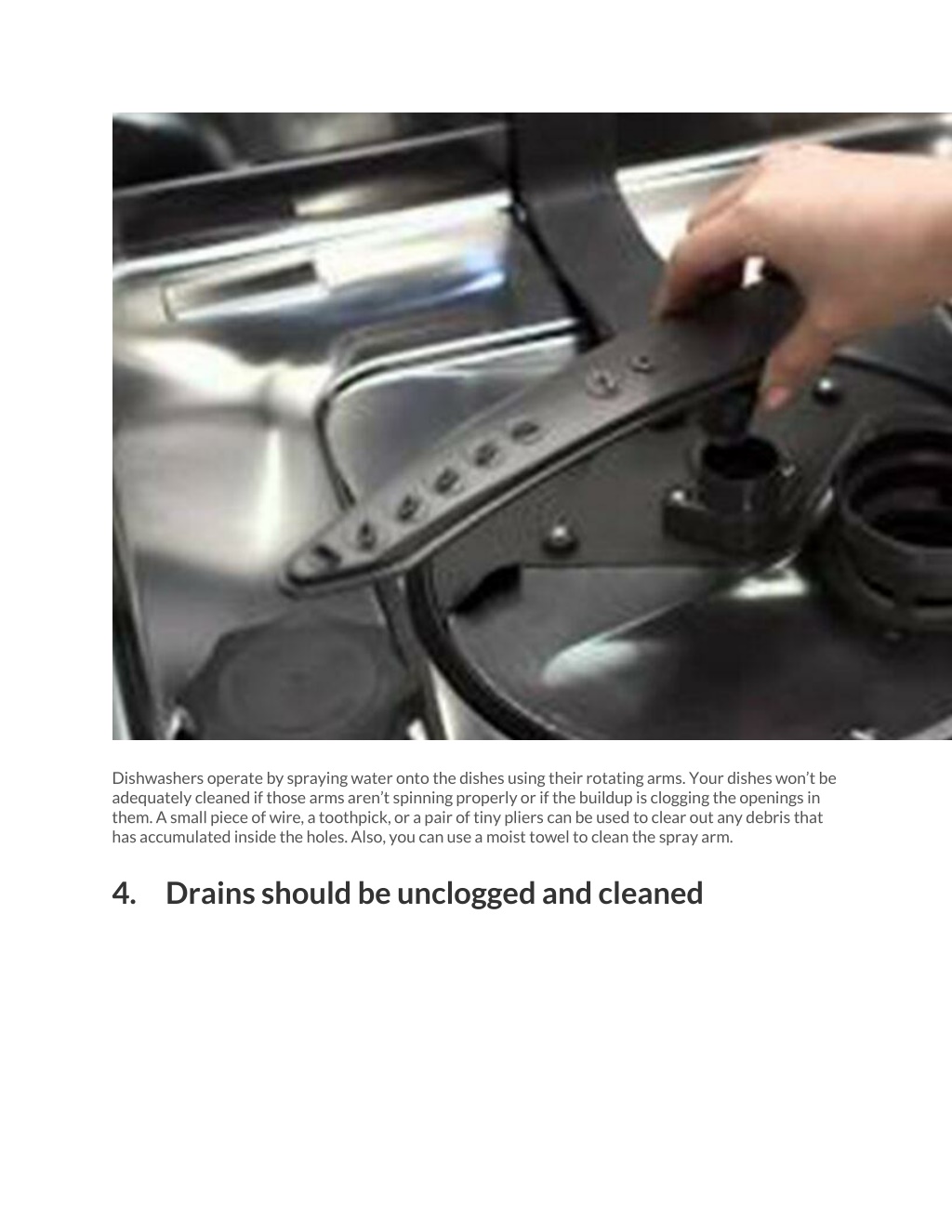 Dishwashers operate by spraying water onto the dishes using their rotating arms. Your dishes won’t be adequately cleaned if those arms aren’t spinning properly or if the buildup is clogging the openings in them. A small piece of wire, a toothpick, or a pair of tiny pliers can be used to clear out any debris that has accumulated inside the holes. Also, you can use a moist towel to clean the spray arm.

4. Drains should be unclogged and cleaned