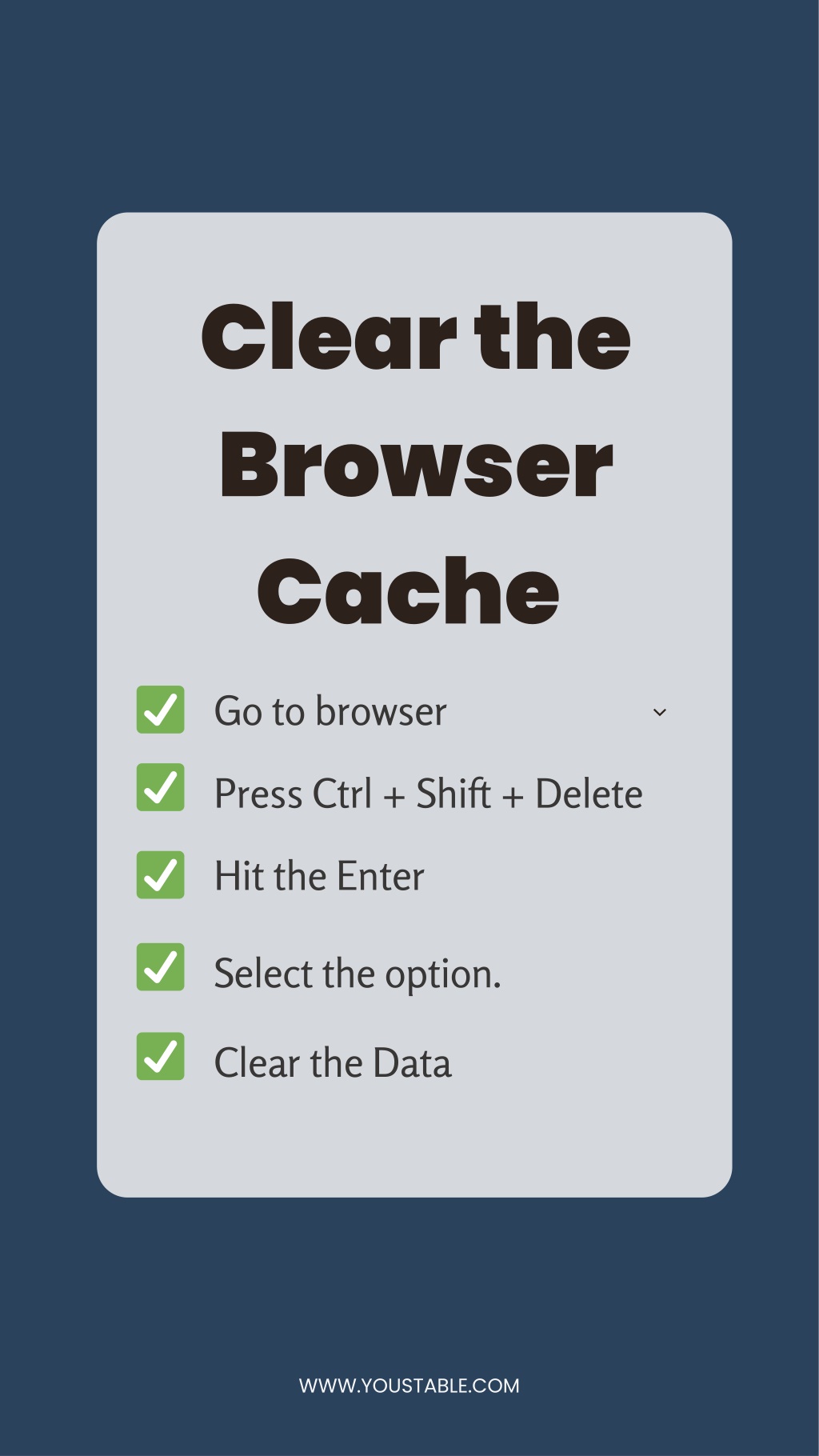 Clear the Browser Cache

Go to browser

Press Ctrl + Shift + Delete

Hit the Enter

Select the option.

Clear the Data

WWW.YOUSTABLE.COM