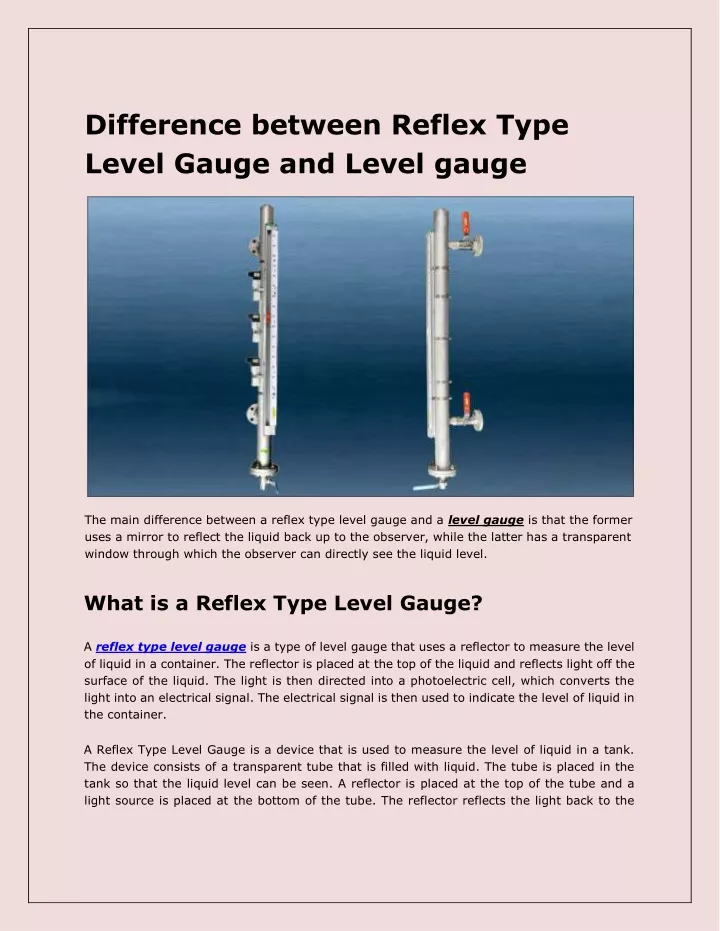 Difference between Reflex Type Level Gauge and Level gauge

The main difference between a reflex type level gauge and a level gauge is that the former uses a mirror to reflect the liquid back up to the observer, while the latter has a transparent window through which the observer can directly see the liquid level.

What is a Reflex Type Level Gauge?

A reflex type level gauge is a type of level gauge that uses a reflector to measure the level of liquid in a container. The reflector is placed at the top of the liquid and reflects light off the surface of the liquid. The light is then directed into a photoelectric cell, which converts the light into an electrical signal. The electrical signal is then used to indicate the level of liquid in the container.

A Reflex Type Level Gauge is a device that is used to measure the level of liquid in a tank. The device consists of a transparent tube that is filled with liquid. The tube is placed in the tank so that the liquid level can be seen. A reflector is placed at the top of the tube and a light source is placed at the bottom of the tube. The reflector reflects the light back to the