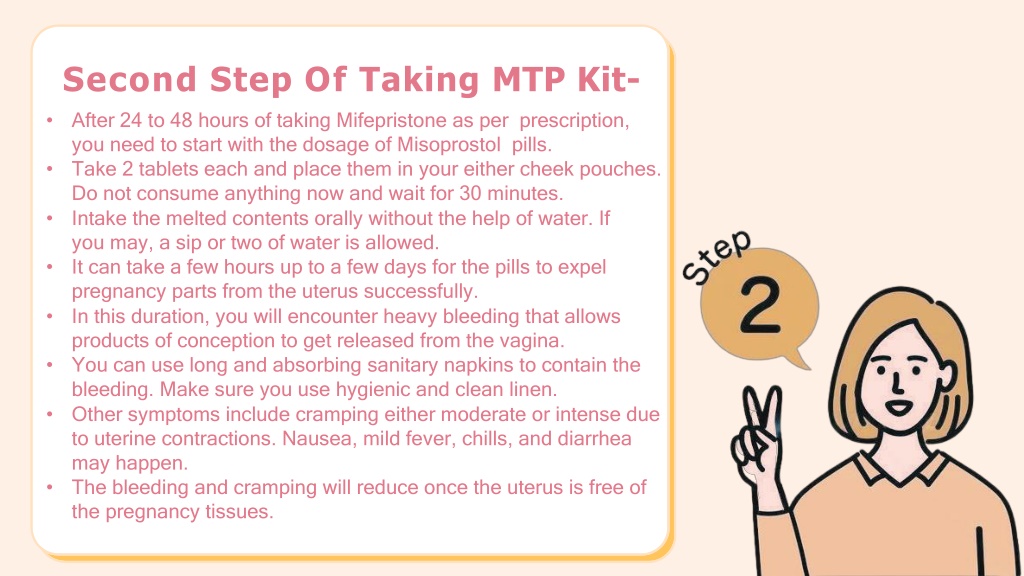 Second Step Of Taking MTP Kit-

• After 24 to 48 hours of taking Mifepristone as per prescription, you need to start with the dosage of Misoprostol pills.
• Take 2 tablets each and place them in your either cheek pouches. Do not consume anything now and wait for 30 minutes.
• Intake the melted contents orally without the help of water. If you may, a sip or two of water is allowed.
• It can take a few hours up to a few days for the pills to expel pregnancy parts from the uterus successfully.
• In this duration, you will encounter heavy bleeding that allows products of conception to get released from the vagina.
• You can use long and absorbing sanitary napkins to contain the bleeding. Make sure you use hygienic and clean linen.
• Other symptoms include cramping either moderate or intense due to uterine contractions. Nausea, mild fever, chills, and diarrhea may happen.
• The bleeding and cramping will reduce once the uterus is free of the pregnancy tissues.

Step
2