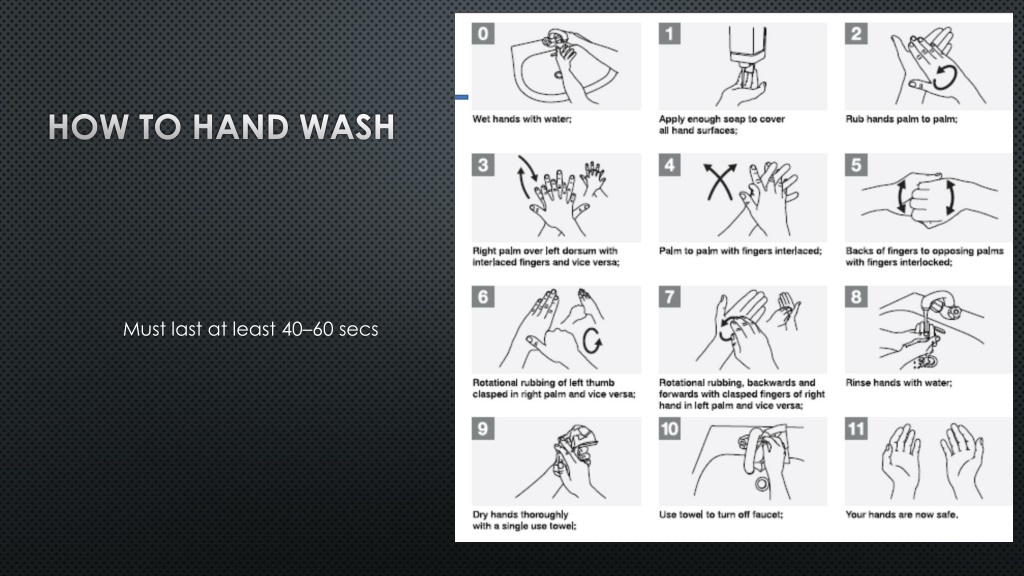 HOW TO HAND WASH

Must last at least 40–60 secs

0
Wet hands with water;

1
Apply enough soap to cover all hand surfaces;

2
Rub hands palm to palm;

3
Right palm over left dorsum with interlaced fingers and vice versa;

4
Palm to palm with fingers interlaced;

5
Backs of fingers to opposing palms with fingers interlocked;

6
Rotational rubbing of left thumb clasped in right palm and vice versa;

7
Rotational rubbing, backwards and forwards with clasped fingers of right hand in left palm and vice versa;

8
Rinse hands with water;

9
Dry hands thoroughly with a single use towel;

10
Use towel to turn off faucet;

11
Your hands are now safe.