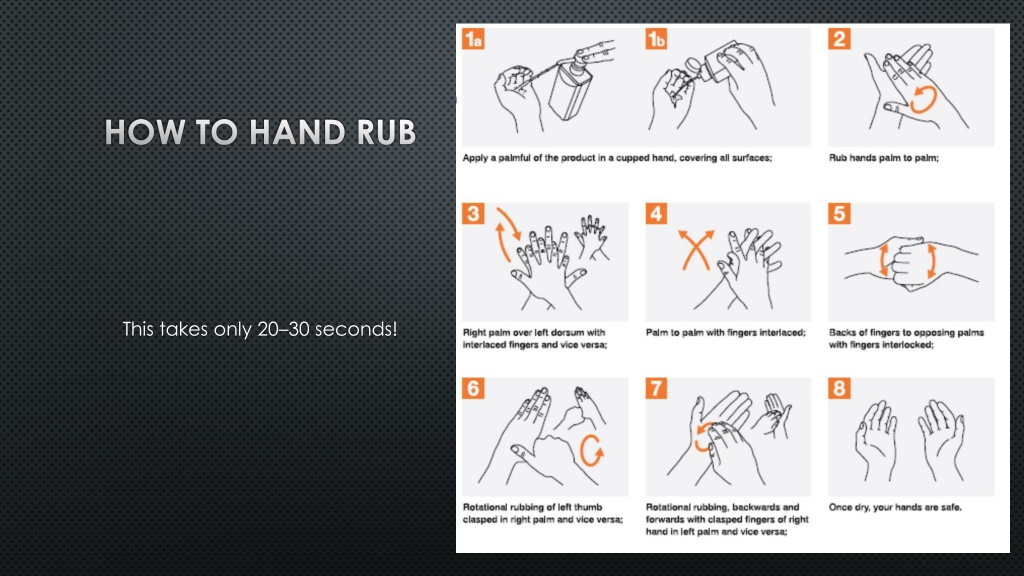 HOW TO HAND RUB

This takes only 20–30 seconds!

1a

1b

Apply a palmful of the product in a cupped hand, covering all surfaces;

2

Rub hands palm to palm;

3

Right palm over left dorsum with interlaced fingers and vice versa;

4

Palm to palm with fingers interlaced;

5

Backs of fingers to opposing palms with fingers interlocked;

6

Rotational rubbing of left thumb clasped in right palm and vice versa;

7

Rotational rubbing, backwards and forwards with clasped fingers of right hand in left palm and vice versa;

8

Once dry, your hands are safe.