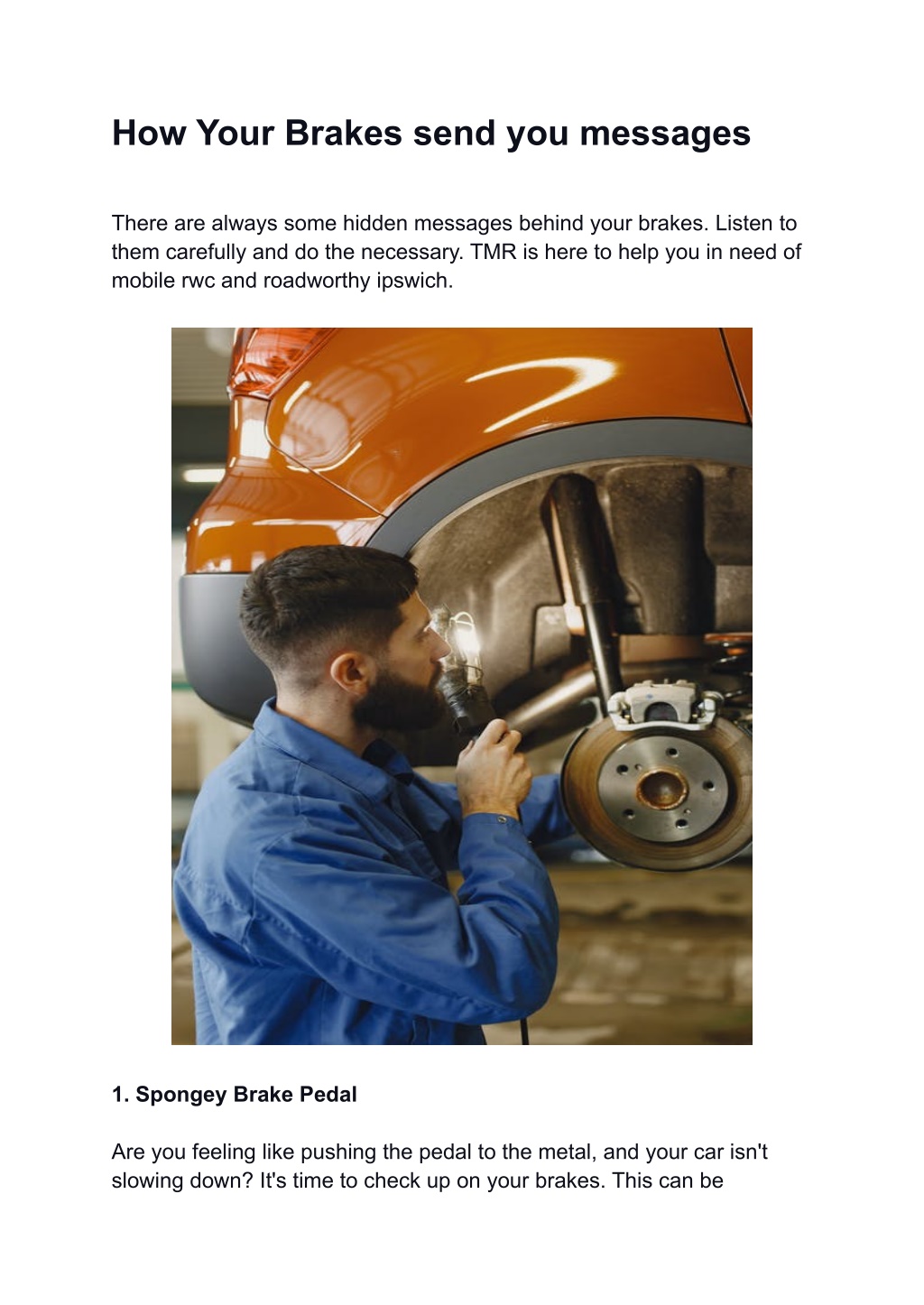 How Your Brakes send you messages

There are always some hidden messages behind your brakes. Listen to them carefully and do the necessary. TMR is here to help you in need of mobile rwc and roadworthy ipswich.

1. Spongey Brake Pedal

Are you feeling like pushing the pedal to the metal, and your car isn't slowing down? It's time to check up on your brakes. This can be