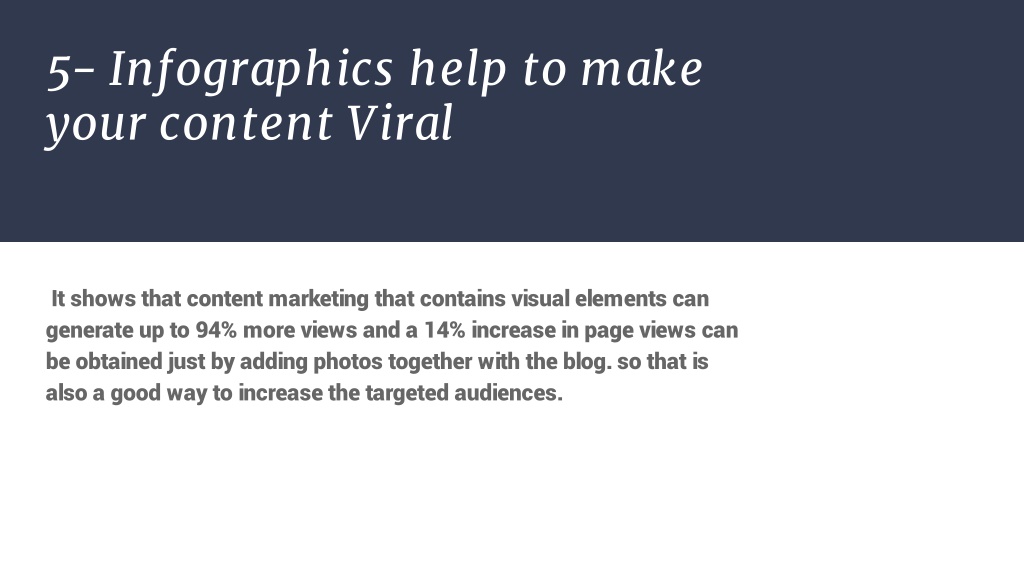 5- Infographics help to make your content Viral

It shows that content marketing that contains visual elements can generate up to 94% more views and a 14% increase in page views can be obtained just by adding photos together with the blog. so that is also a good way to increase the targeted audiences.