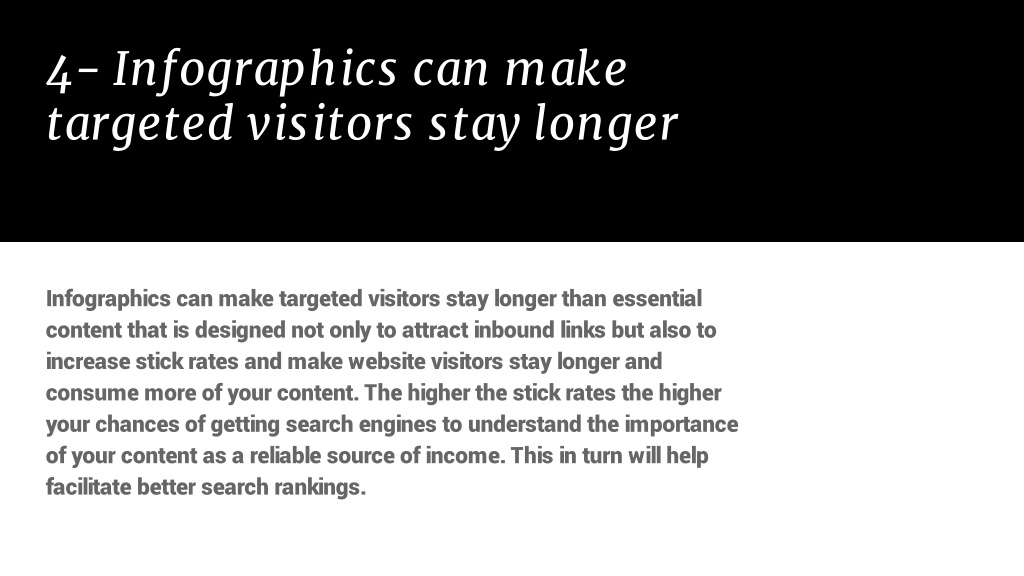 4- Infographics can make targeted visitors stay longer

Infographics can make targeted visitors stay longer than essential content that is designed not only to attract inbound links but also to increase stick rates and make website visitors stay longer and consume more of your content. The higher the stick rates the higher your chances of getting search engines to understand the importance of your content as a reliable source of income. This in turn will help facilitate better search rankings.