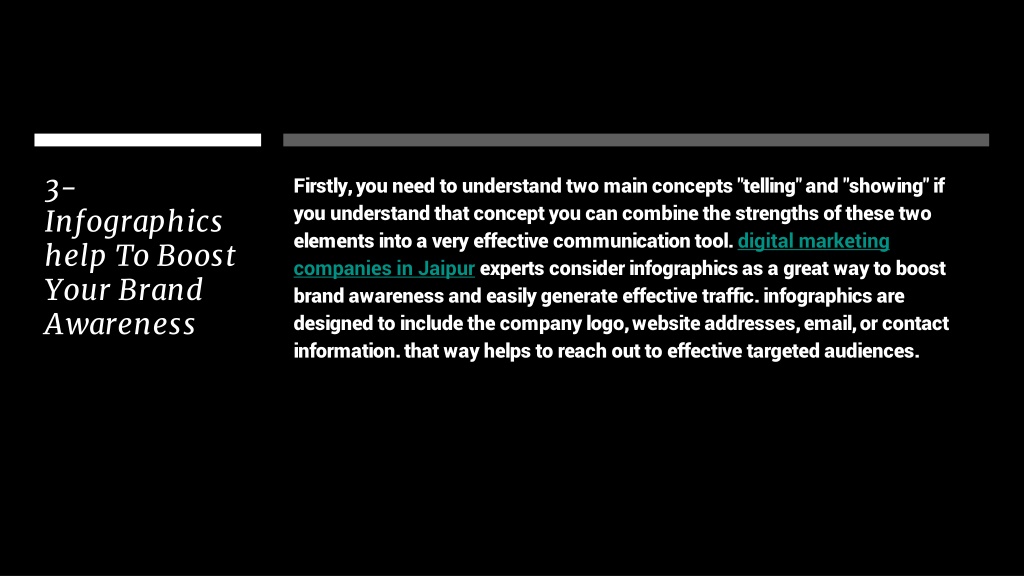 3- Infographics help To Boost Your Brand Awareness

Firstly, you need to understand two main concepts "telling" and "showing" if you understand that concept you can combine the strengths of these two elements into a very effective communication tool. digital marketing companies in Jaipur experts consider infographics as a great way to boost brand awareness and easily generate effective traffic. infographics are designed to include the company logo, website addresses, email, or contact information. that way helps to reach out to effective targeted audiences.