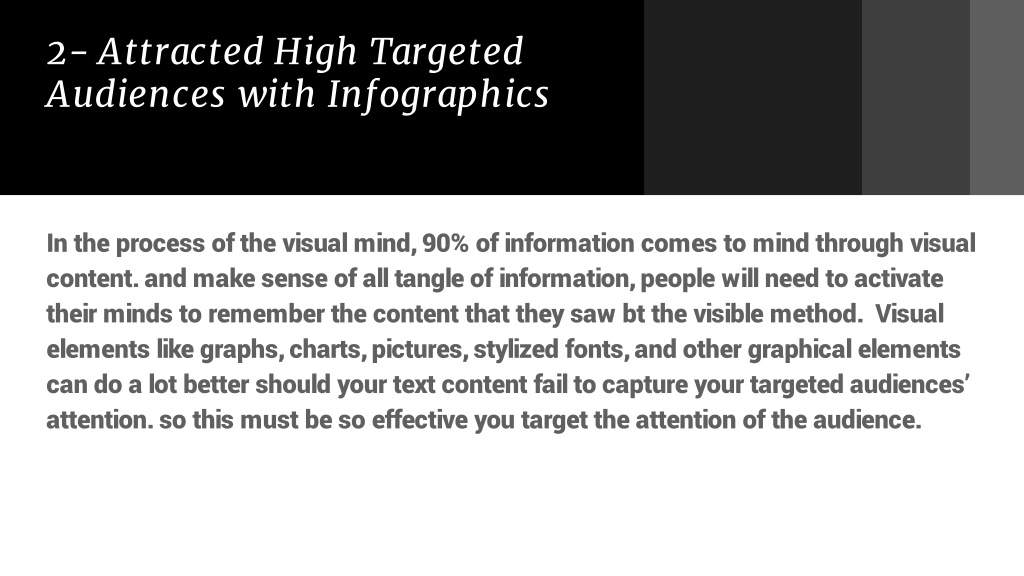 2- Attracted High Targeted Audiences with Infographics

In the process of the visual mind, 90% of information comes to mind through visual content. and make sense of all tangle of information, people will need to activate their minds to remember the content that they saw bt the visible method. Visual elements like graphs, charts, pictures, stylized fonts, and other graphical elements can do a lot better should your text content fail to capture your targeted audiences' attention. so this must be so effective you target the attention of the audience.