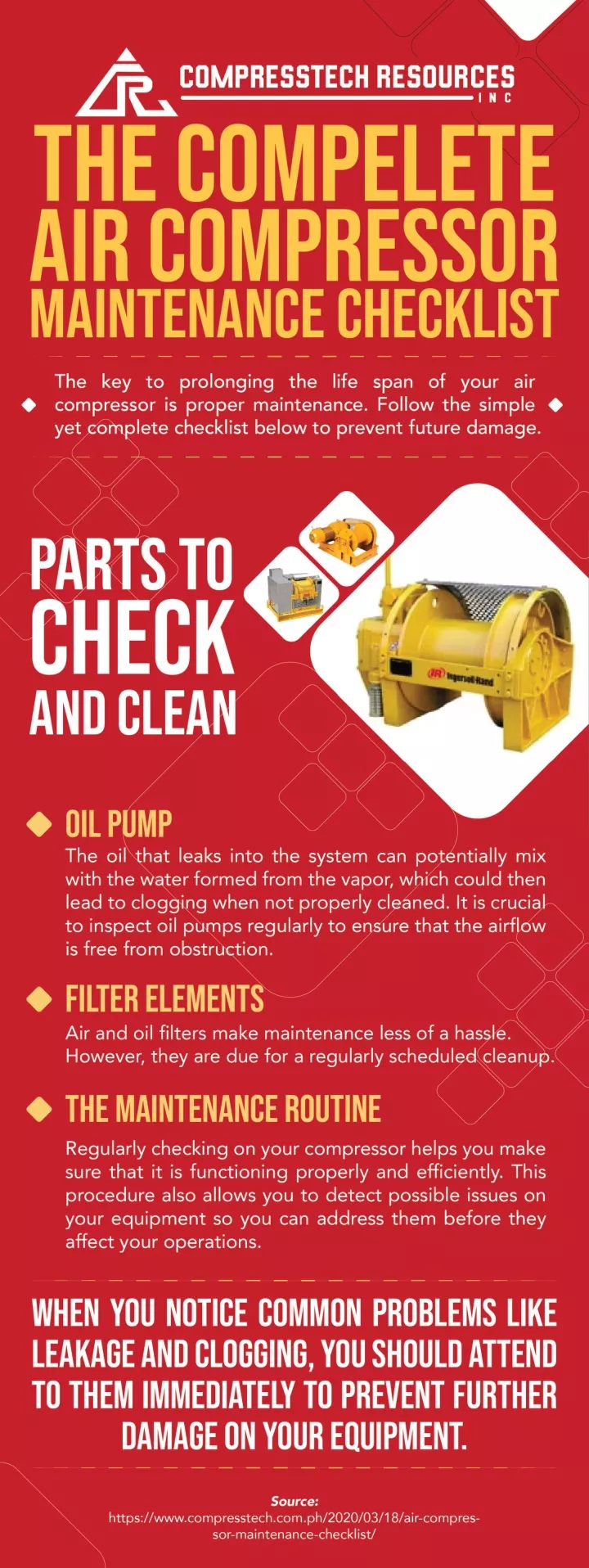 COMPRESSTECH RESOURCES INC

THE COMPELETE AIR COMPRESSOR MAINTENANCE CHECKLIST

The key to prolonging the life span of your air compressor is proper maintenance. Follow the simple yet complete checklist below to prevent future damage.

PARTS TO CHECK AND CLEAN

IR Ingersoll-Rand

OIL PUMP
The oil that leaks into the system can potentially mix with the water formed from the vapor, which could then lead to clogging when not properly cleaned. It is crucial to inspect oil pumps regularly to ensure that the airflow is free from obstruction.

FILTER ELEMENTS
Air and oil filters make maintenance less of a hassle. However, they are due for a regularly scheduled cleanup.

THE MAINTENANCE ROUTINE
Regularly checking on your compressor helps you make sure that it is functioning properly and efficiently. This procedure also allows you to detect possible issues on your equipment so you can address them before they affect your operations.

WHEN YOU NOTICE COMMON PROBLEMS LIKE LEAKAGE AND CLOGGING, YOU SHOULD ATTEND TO THEM IMMEDIATELY TO PREVENT FURTHER DAMAGE ON YOUR EQUIPMENT.

Source:
https://www.compresstech.com.ph/2020/03/18/air-compressor-maintenance-checklist/