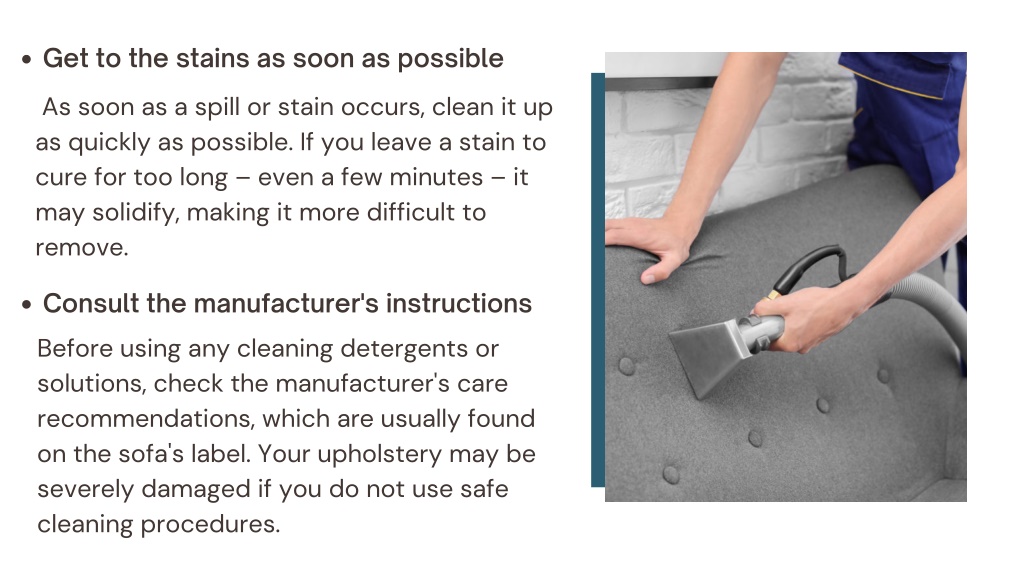 • Get to the stains as soon as possible

As soon as a spill or stain occurs, clean it up as quickly as possible. If you leave a stain to cure for too long – even a few minutes – it may solidify, making it more difficult to remove.

• Consult the manufacturer's instructions

Before using any cleaning detergents or solutions, check the manufacturer's care recommendations, which are usually found on the sofa's label. Your upholstery may be severely damaged if you do not use safe cleaning procedures.